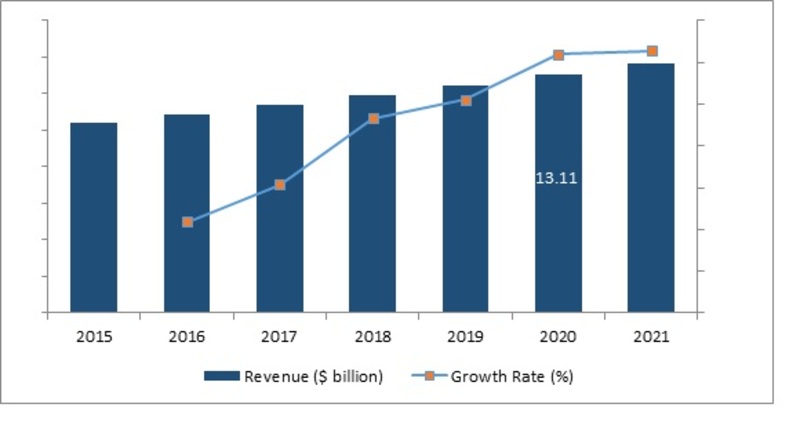 13.11

2015 2016 2017 2018 2019 2020 2021

Revenue ($ billion) Growth Rate (%)